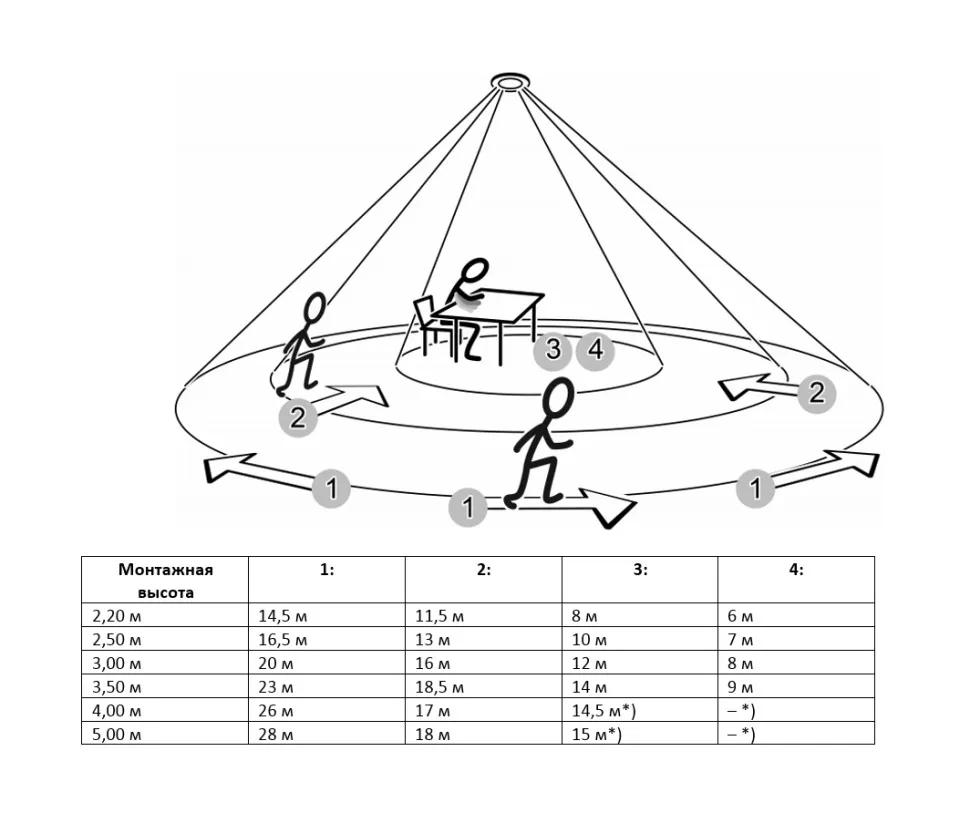 3 4

2

2

1

1

1

| Монтажная высота | 1: | 2: | 3: | 4: |
|---|---|---|---|---|
| 2,20 м | 14,5 м | 11,5 м | 8 м | 6 м |
| 2,50 м | 16,5 м | 13 м | 10 м | 7 м |
| 3,00 м | 20 м | 16 м | 12 м | 8 м |
| 3,50 м | 23 м | 18,5 м | 14 м | 9 м |
| 4,00 м | 26 м | 17 м | 14,5 м*) | – *) |
| 5,00 м | 28 м | 18 м | 15 м*) | – *) |