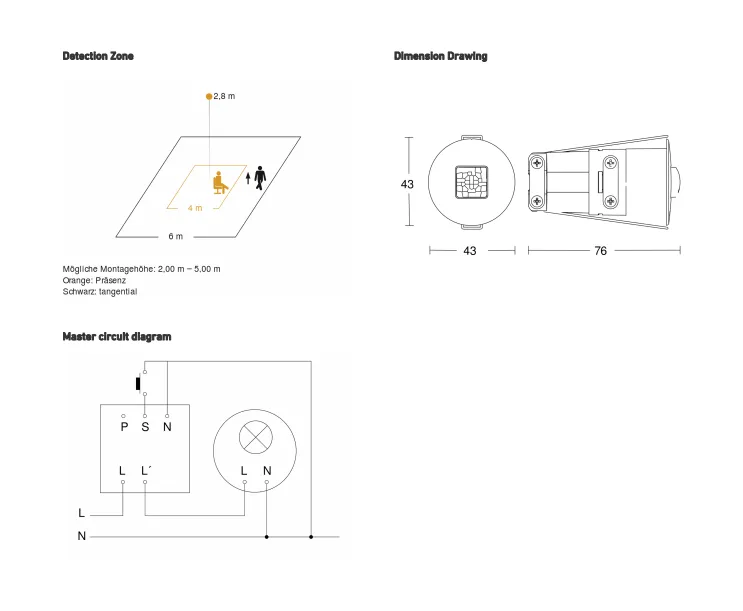 Detection Zone

2,8 m

4 m

6 m

Mögliche Montagehöhe: 2,00 m – 5,00 m
Orange: Präsenz
Schwarz: tangential

Dimension Drawing

43

43

76

Master circuit diagram

P S N

L L´

L N

L

N