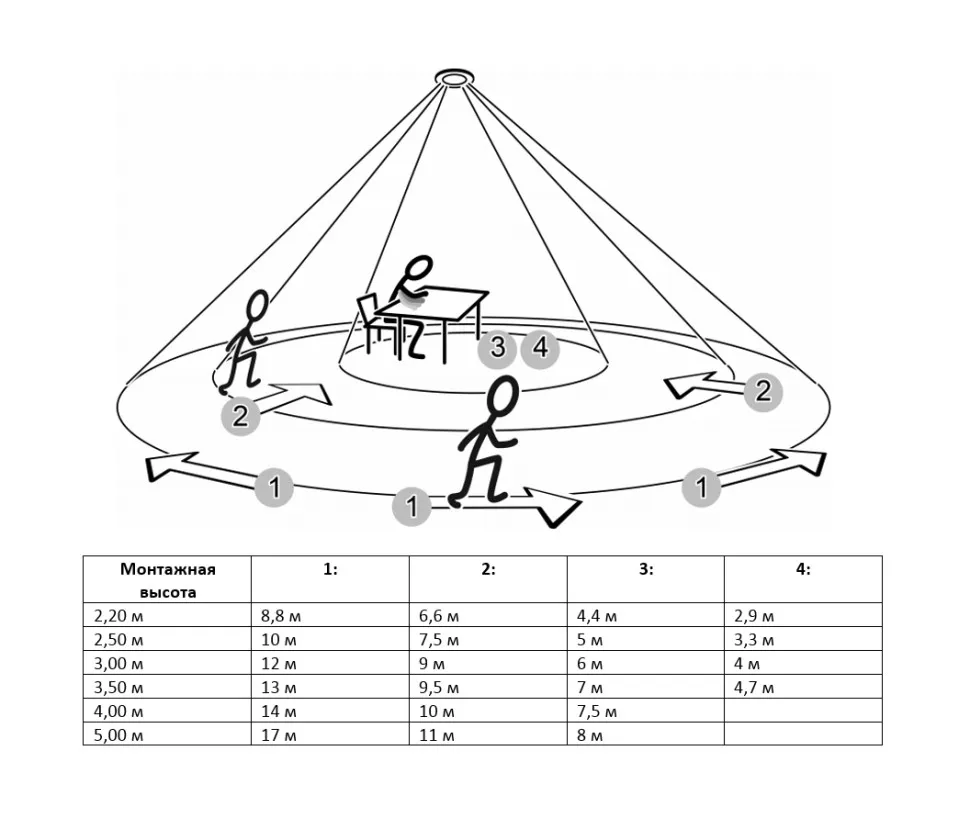 3 4

2

2

1

1

1

| Монтажная высота | 1: | 2: | 3: | 4: |
|---|---|---|---|---|
| 2,20 м | 8,8 м | 6,6 м | 4,4 м | 2,9 м |
| 2,50 м | 10 м | 7,5 м | 5 м | 3,3 м |
| 3,00 м | 12 м | 9 м | 6 м | 4 м |
| 3,50 м | 13 м | 9,5 м | 7 м | 4,7 м |
| 4,00 м | 14 м | 10 м | 7,5 м | |
| 5,00 м | 17 м | 11 м | 8 м | |