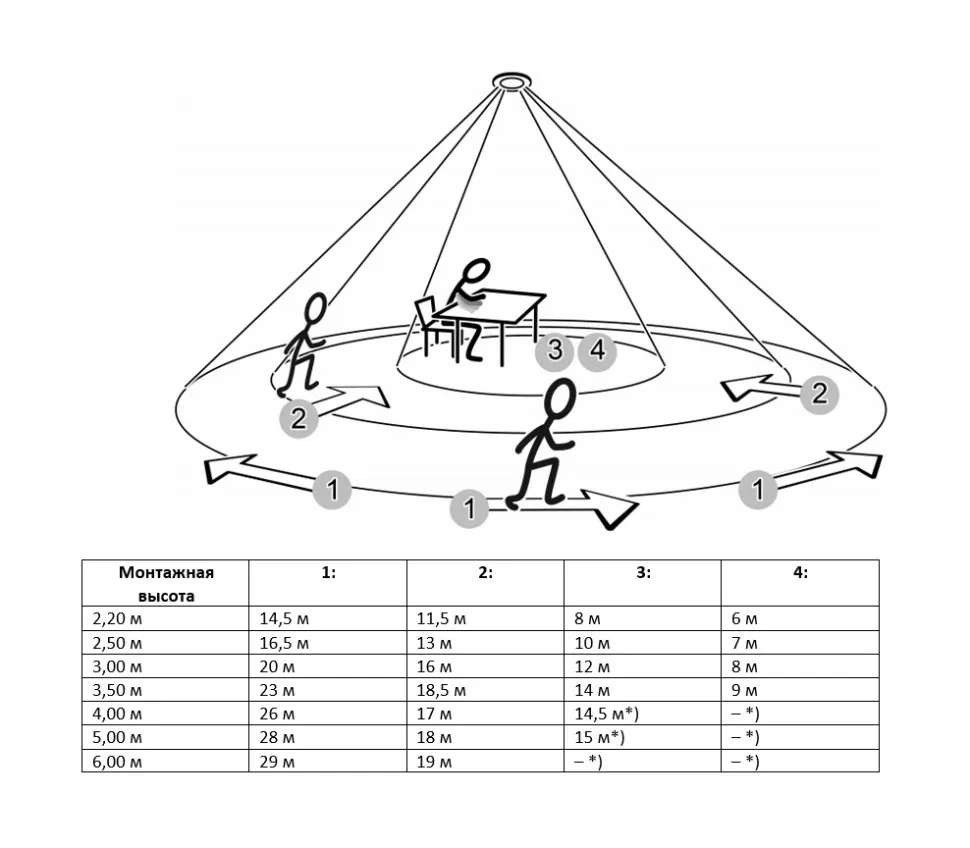 3 4

2

2

1

1

1

| Монтажная высота | 1: | 2: | 3: | 4: |
|---|---|---|---|---|
| 2,20 м | 14,5 м | 11,5 м | 8 м | 6 м |
| 2,50 м | 16,5 м | 13 м | 10 м | 7 м |
| 3,00 м | 20 м | 16 м | 12 м | 8 м |
| 3,50 м | 23 м | 18,5 м | 14 м | 9 м |
| 4,00 м | 26 м | 17 м | 14,5 м*) | – *) |
| 5,00 м | 28 м | 18 м | 15 м*) | – *) |
| 6,00 м | 29 м | 19 м | – *) | – *) |